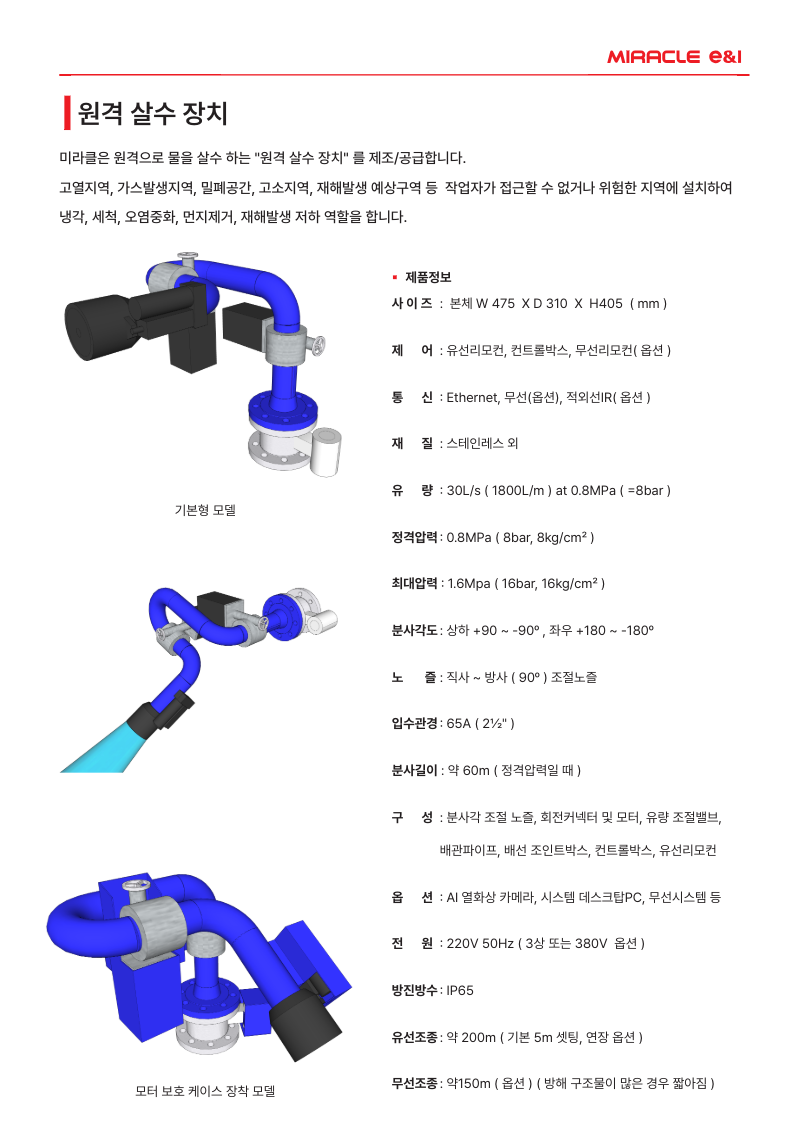 MIRACLE e&I

원격 살수 장치

미라클은 원격으로 물을 살수 하는 "원격 살수 장치" 를 제조/공급합니다.

고열지역, 가스발생지역, 밀폐공간, 고소지역, 재해발생 예상구역 등 작업자가 접근할 수 없거나 위험한 지역에 설치하여 냉각, 세척, 오염중화, 먼지제거, 재해발생 저하 역할을 합니다.

기본형 모델

모터 보호 케이스 장착 모델

▪ 제품정보

사 이 즈 : 본체 W 475 X D 310 X H405 ( mm )

제 어 : 유선리모컨, 컨트롤박스, 무선리모컨( 옵션 )

통 신 : Ethernet, 무선(옵션), 적외선IR( 옵션 )

재 질 : 스테인레스 외

유 량 : 30L/s ( 1800L/m ) at 0.8MPa ( =8bar )

정격압력 : 0.8MPa ( 8bar, 8kg/cm² )

최대압력 : 1.6Mpa ( 16bar, 16kg/cm² )

분사각도 : 상하 +90 ~ -90º , 좌우 +180 ~ -180º

노 즐 : 직사 ~ 방사 ( 90º ) 조절노즐

입수관경 : 65A ( 2½" )

분사길이 : 약 60m ( 정격압력일 때 )

구 성 : 분사각 조절 노즐, 회전커넥터 및 모터, 유량 조절밸브, 배관파이프, 배선 조인트박스, 컨트롤박스, 유선리모컨

옵 션 : AI 열화상 카메라, 시스템 데스크탑PC, 무선시스템 등

전 원 : 220V 50Hz ( 3상 또는 380V 옵션 )

방진방수 : IP65

유선조종 : 약 200m ( 기본 5m 셋팅, 연장 옵션 )

무선조종 : 약150m ( 옵션 ) ( 방해 구조물이 많은 경우 짧아짐 )